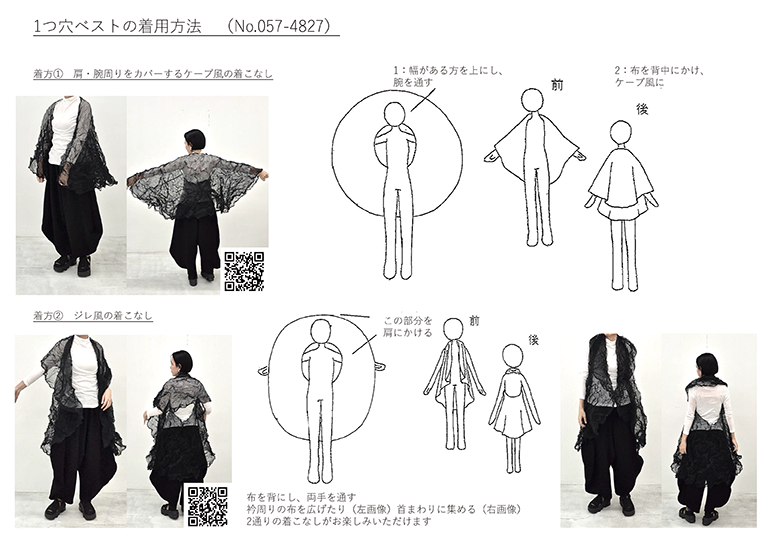 1つ穴ベストの着用方法　（No.057-4827）

着方①　肩・腕周りをカバーするケープ風の着こなし

1：幅がある方を上にし、腕を通す

前

2：布を背中にかけ、ケープ風に

後

着方②　ジレ風の着こなし

この部分を肩にかける

前

後

布を背にし、両手を通す
衿周りの布を広げたり（左画像）首まわりに集める（右画像）
2通りの着こなしがお楽しみいただけます